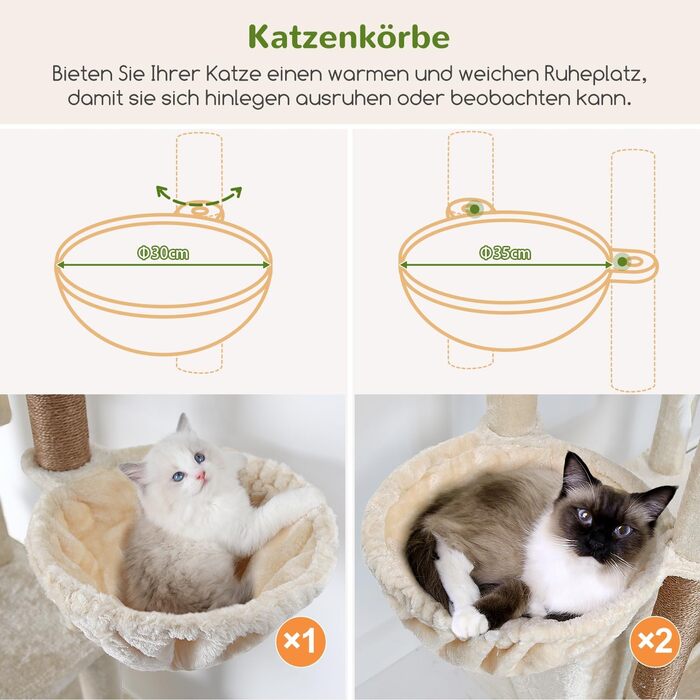 Katzenkörbe

Bieten Sie Ihrer Katze einen warmen und weichen Ruheplatz, damit sie sich hinlegen ausruhen oder beobachten kann.

Φ30cm

Φ35cm

×1

×2