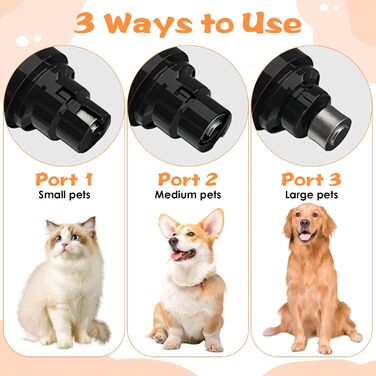 3 Ways to Use

Port 1
Small pets

Port 2
Medium pets

Port 3
Large pets