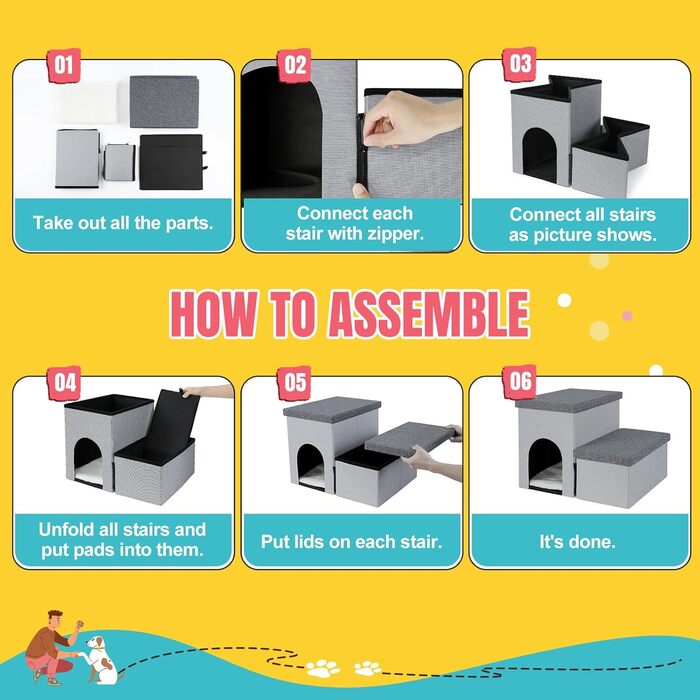 01
Take out all the parts.

02
Connect each stair with zipper.

03
Connect all stairs as picture shows.

HOW TO ASSEMBLE

04
Unfold all stairs and put pads into them.

05
Put lids on each stair.

06
It's done.