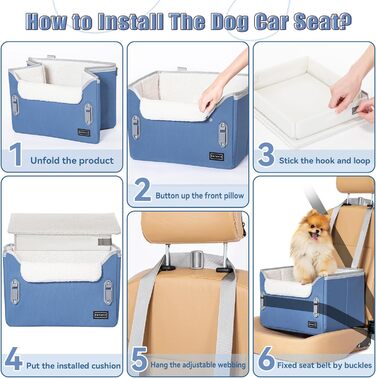 How to Install The Dog Car Seat?

1 Unfold the product

2 Button up the front pillow

3 Stick the hook and loop

4 Put the installed cushion

5 Hang the adjustable webbing

6 Fixed seat belt by buckles