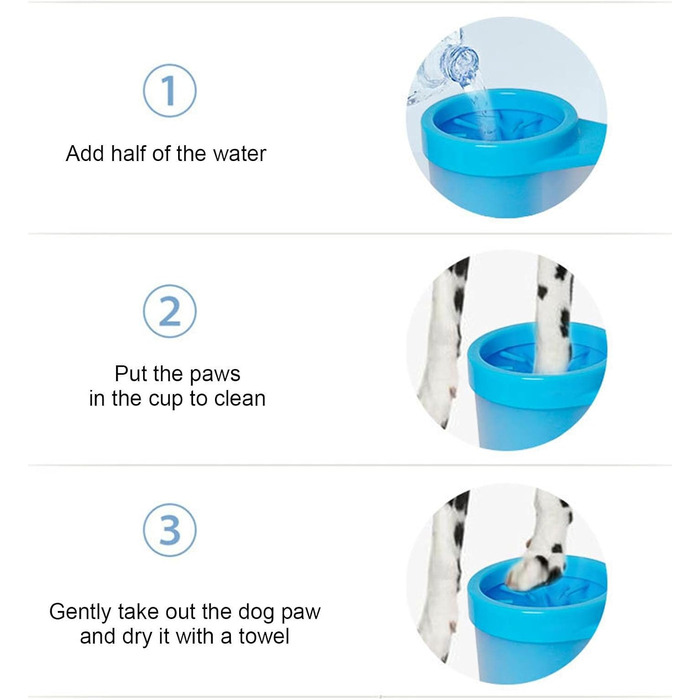 1

Add half of the water

2

Put the paws in the cup to clean

3

Gently take out the dog paw and dry it with a towel