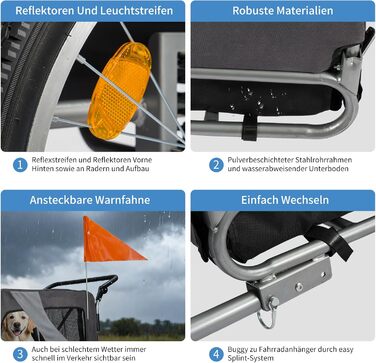 Reflektoren Und Leuchtstreifen

1 Reflexstreifen und Reflektoren Vorne Hinten sowie an Radern und Aufbau

Robuste Materialien

2 Pulverbeschichteter Stahlrohrrahmen und wasserabweisender Unterboden

Ansteckbare Warnfahne

3 Auch bei schlechtem Wetter immer schnell im Verkehr sichtbar sein

Einfach Wechseln

4 Buggy zu Fahrradanhänger durch easy Splint-System