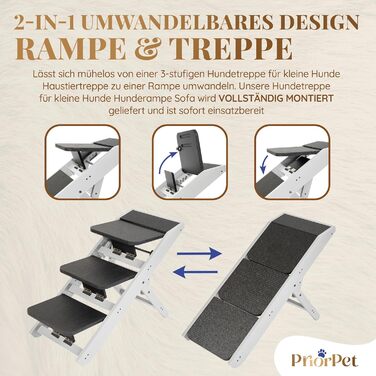 2-IN-1 UMWANDELBARES DESIGN
RAMPE & TREPPE

Lässt sich mühelos von einer 3-stufigen Hundetreppe für kleine Hunde Haustiertreppe zu einer Rampe umwandeln. Unsere Hundetreppe für kleine Hunde Hunderampe Sofa wird VOLLSTÄNDIG MONTIERT geliefert und ist sofort einsatzbereit

PriorPet