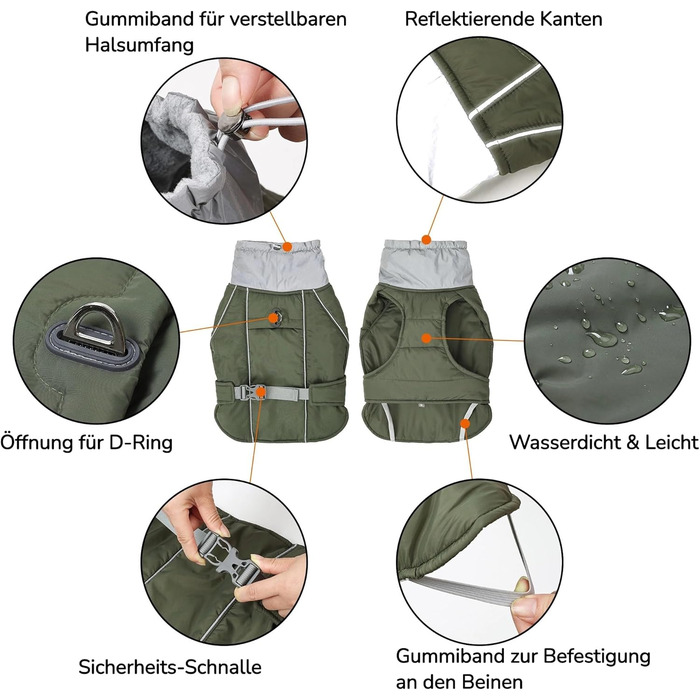 Gummiband für verstellbaren Halsumfang

Reflektierende Kanten

Öffnung für D-Ring

Wasserdicht & Leicht

Sicherheits-Schnalle

Gummiband zur Befestigung an den Beinen