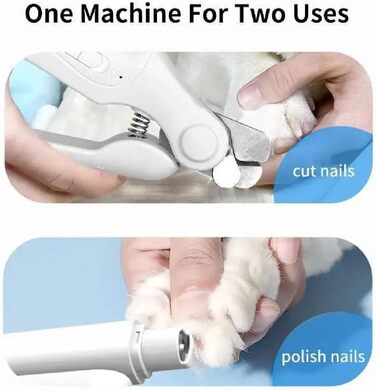 One Machine For Two Uses

cut nails

polish nails