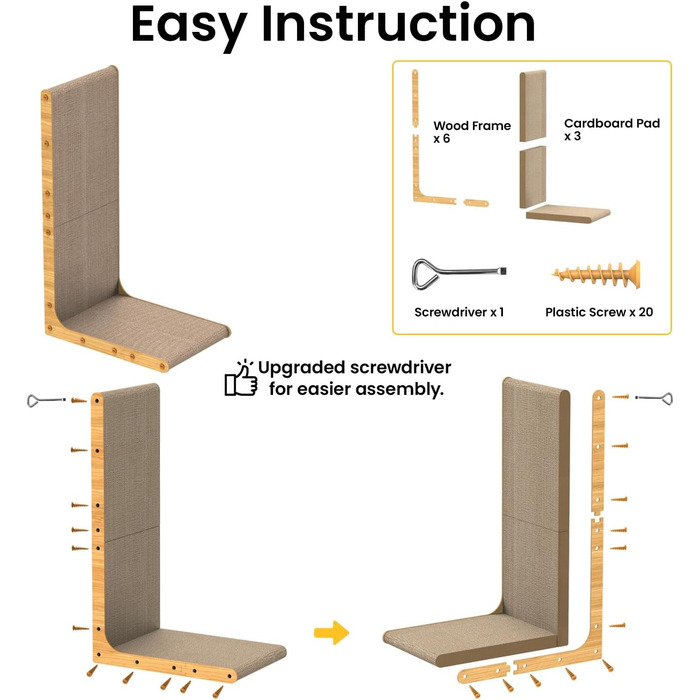 Easy Instruction

Wood Frame x 6

Cardboard Pad x 3

Screwdriver x 1

Plastic Screw x 20

Upgraded screwdriver for easier assembly.