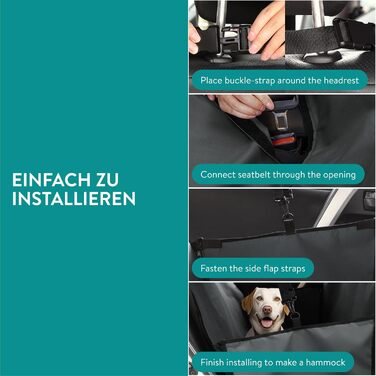 EINFACH ZU INSTALLIEREN

Place buckle-strap around the headrest

Connect seatbelt through the opening

Fasten the side flap straps

Finish installing to make a hammock