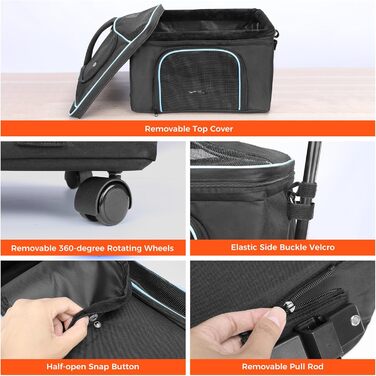 Removable Top Cover

Removable 360-degree Rotating Wheels

Elastic Side Buckle Velcro

Half-open Snap Button

Removable Pull Rod