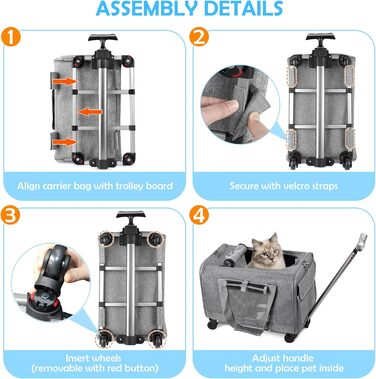 ASSEMBLY DETAILS

1

Align carrier bag with trolley board

2

Secure with velcro straps

3

Insert wheels (removable with red button)

4

Adjust handle height and place pet inside