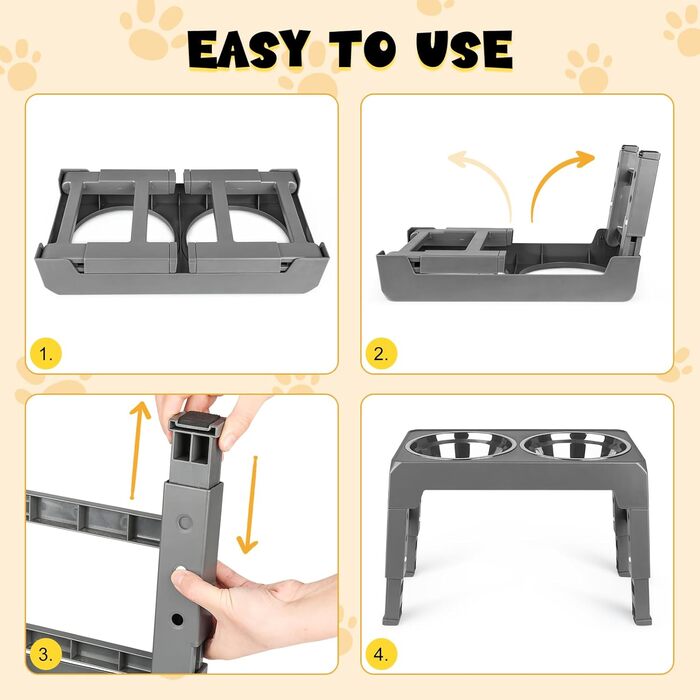 EASY TO USE

1.

2.

3.

4.