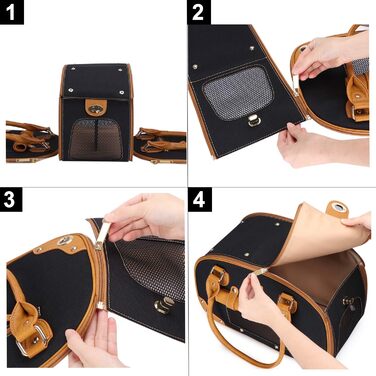 1

2

3

4