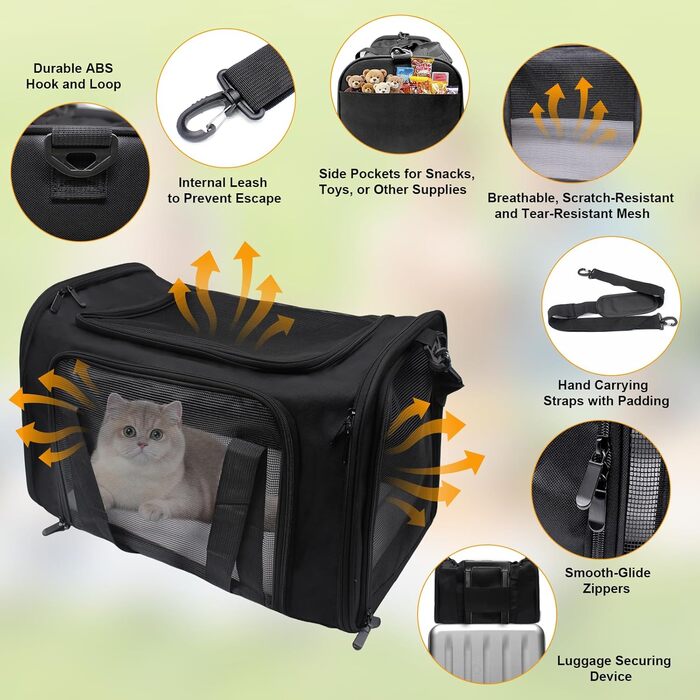 Durable ABS Hook and Loop

Internal Leash to Prevent Escape

Side Pockets for Snacks, Toys, or Other Supplies

Breathable, Scratch-Resistant and Tear-Resistant Mesh

Hand Carrying Straps with Padding

Smooth-Glide Zippers

Luggage Securing Device