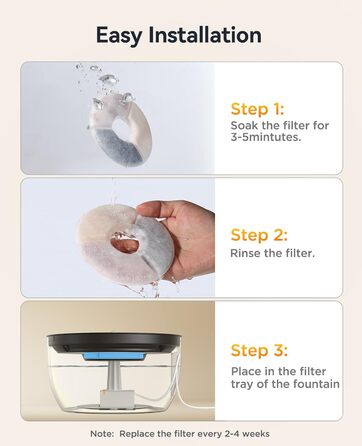 Easy Installation

Step 1:
Soak the filter for 3-5mintutes.

Step 2:
Rinse the filter.

Step 3:
Place in the filter tray of the fountain

Note: Replace the filter every 2-4 weeks