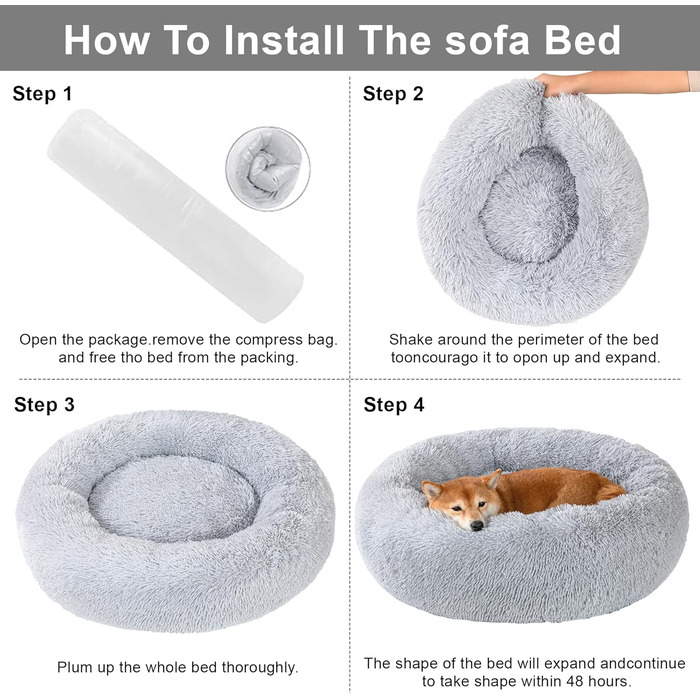 How To Install The sofa Bed

Step 1

Open the package.remove the compress bag. and free tho bed from the packing.

Step 2

Shake around the perimeter of the bed tooncourago it to opon up and expand.

Step 3

Plum up the whole bed thoroughly.

Step 4

The shape of the bed will expand andcontinue to take shape within 48 hours.