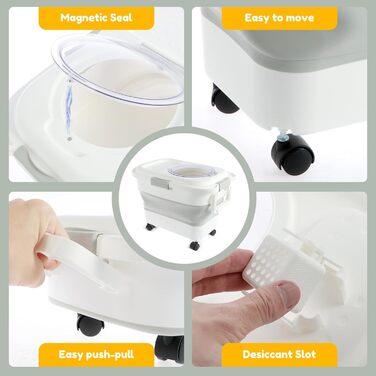 Magnetic Seal

Easy to move

Easy push-pull

Desiccant Slot