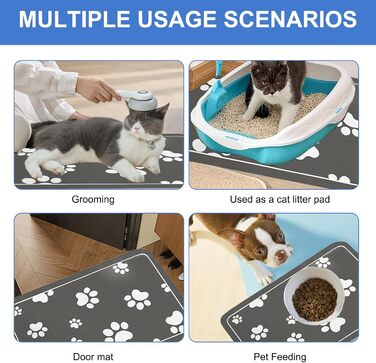 MULTIPLE USAGE SCENARIOS

Grooming

Used as a cat litter pad

Door mat

Pet Feeding