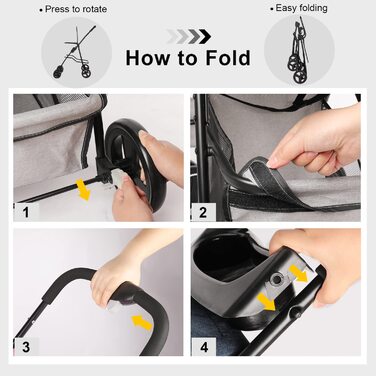 • Press to rotate

How to Fold

• Easy folding

1

2

3

4