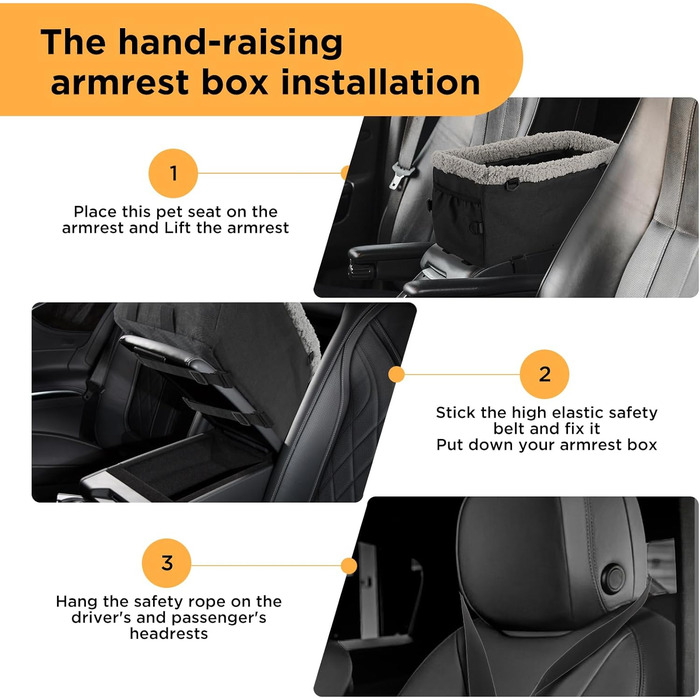 The hand-raising armrest box installation

1

Place this pet seat on the armrest and Lift the armrest

2

Stick the high elastic safety belt and fix it
Put down your armrest box

3

Hang the safety rope on the driver's and passenger's headrests