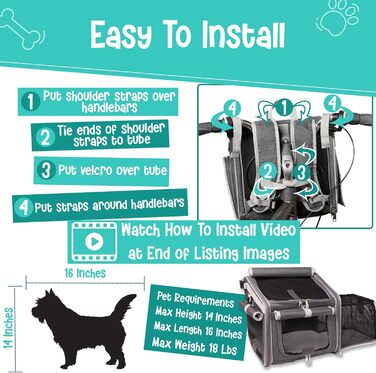 Easy To Install

1 Put shoulder straps over handlebars

2 Tie ends of shoulder straps to tube

3 Put velcro over tube

4 Put straps around handlebars

4 1 4

2 3

Watch How To Install Video at End of Listing Images

16 Inches

14 Inches

Pet Requirements
Max Height 14 Inches
Max Length 16 Inches
Max Weight 18 Lbs