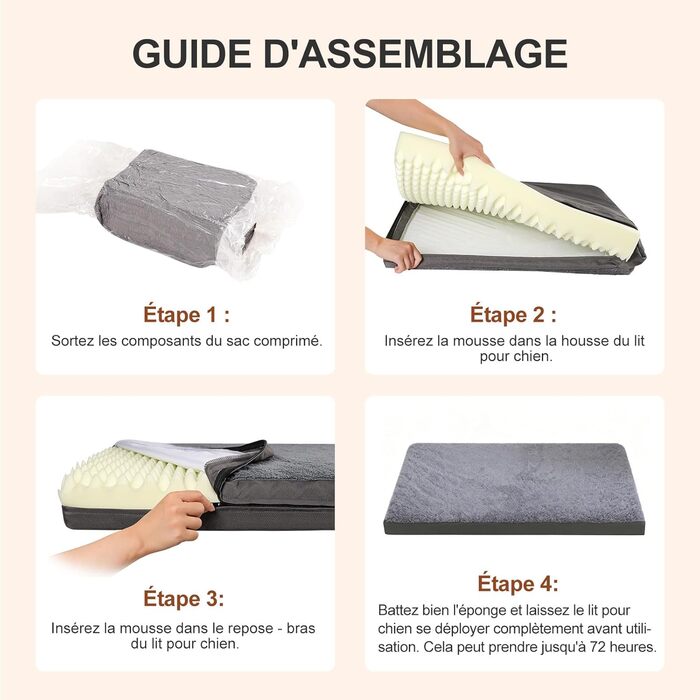 GUIDE D'ASSEMBLAGE

Étape 1 :
Sortez les composants du sac comprimé.

Étape 2 :
Insérez la mousse dans la housse du lit pour chien.

Étape 3:
Insérez la mousse dans le repose - bras du lit pour chien.

Étape 4:
Battez bien l'éponge et laissez le lit pour chien se déployer complètement avant utilisation. Cela peut prendre jusqu'à 72 heures.