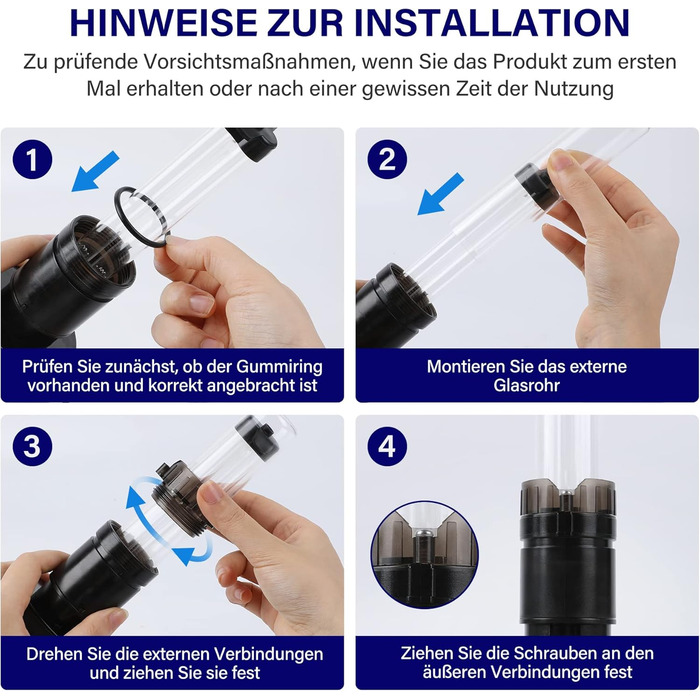 HINWEISE ZUR INSTALLATION

Zu prüfende Vorsichtsmaßnahmen, wenn Sie das Produkt zum ersten Mal erhalten oder nach einer gewissen Zeit der Nutzung

1

Prüfen Sie zunächst, ob der Gummiring vorhanden und korrekt angebracht ist

2

Montieren Sie das externe Glasrohr

3

Drehen Sie die externen Verbindungen und ziehen Sie sie fest

4

Ziehen Sie die Schrauben an den äußeren Verbindungen fest