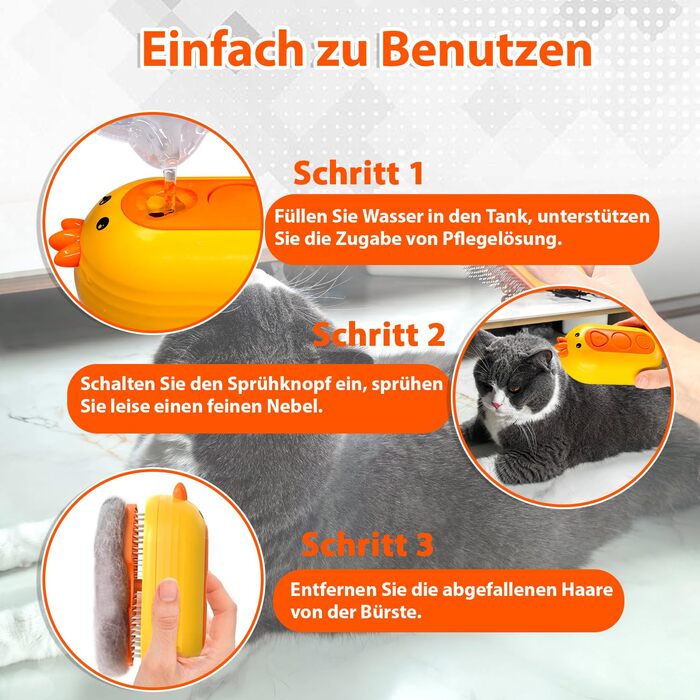 Einfach zu Benutzen

Schritt 1

Füllen Sie Wasser in den Tank, unterstützen Sie die Zugabe von Pflegelösung.

Schritt 2

Schalten Sie den Sprühknopf ein, sprühen Sie leise einen feinen Nebel.

Schritt 3

Entfernen Sie die abgefallenen Haare von der Bürste.