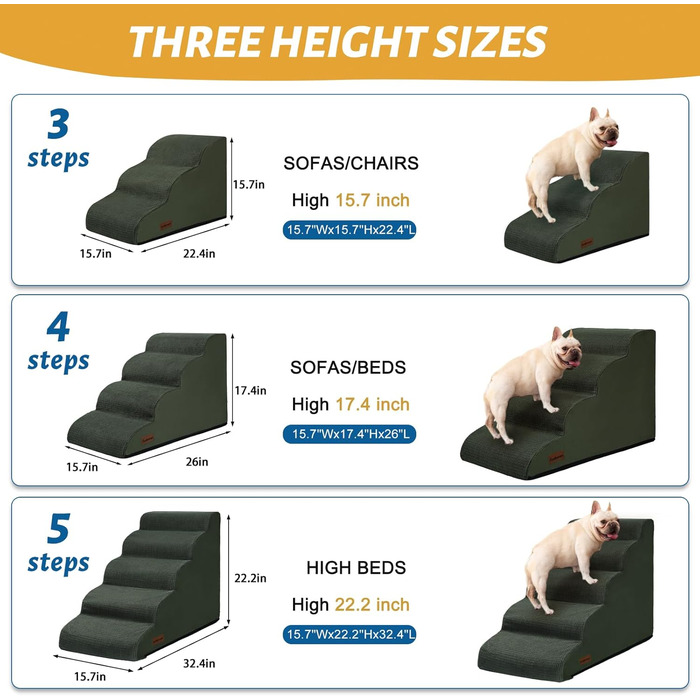 THREE HEIGHT SIZES

3 steps

15.7in

15.7in

22.4in

SOFAS/CHAIRS

High 15.7 inch

15.7"Wx15.7"Hx22.4"L

4 steps

17.4in

15.7in

26in

SOFAS/BEDS

High 17.4 inch

15.7"Wx17.4"Hx26"L

5 steps

22.2in

15.7in

32.4in

HIGH BEDS

High 22.2 inch

15.7"Wx22.2"Hx32.4"L