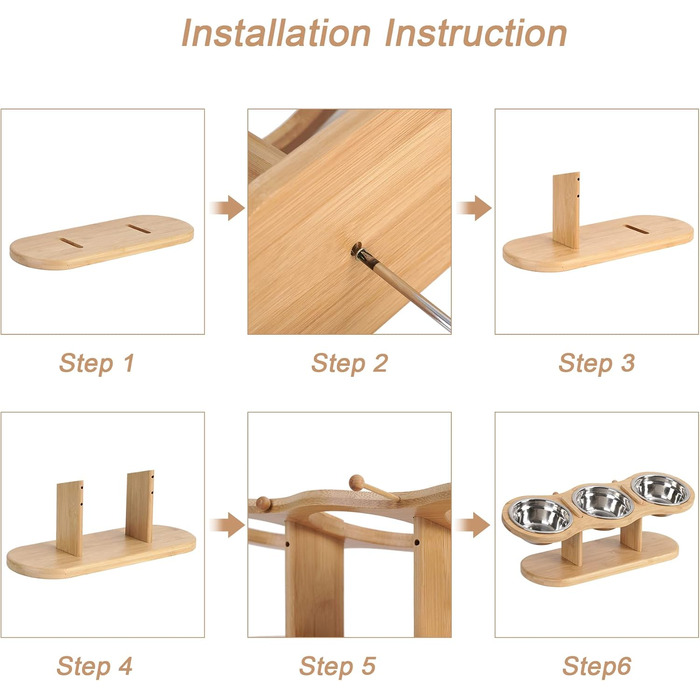 Installation Instruction

Step 1

Step 2

Step 3

Step 4

Step 5

Step6