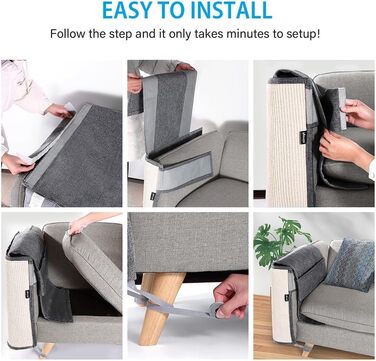 EASY TO INSTALL

Follow the step and it only takes minutes to setup!