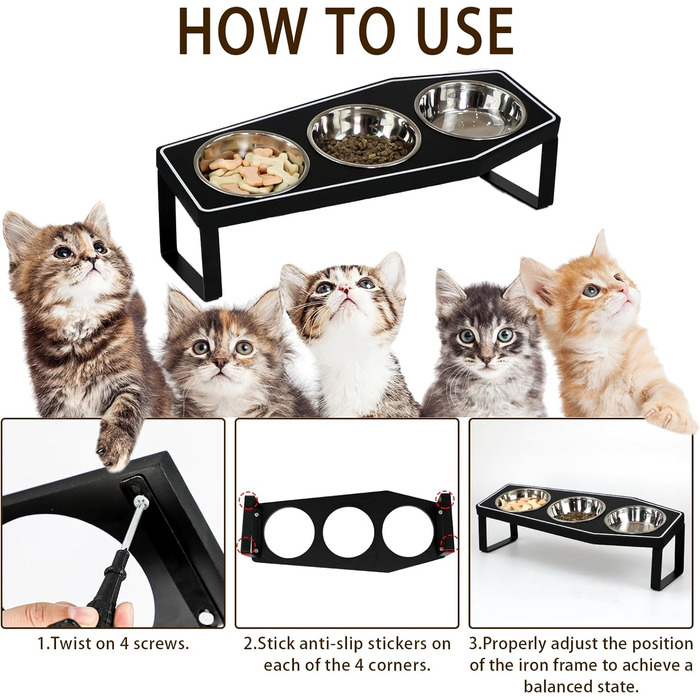 HOW TO USE

1.Twist on 4 screws.

2.Stick anti-slip stickers on each of the 4 corners.

3.Properly adjust the position of the iron frame to achieve a balanced state.