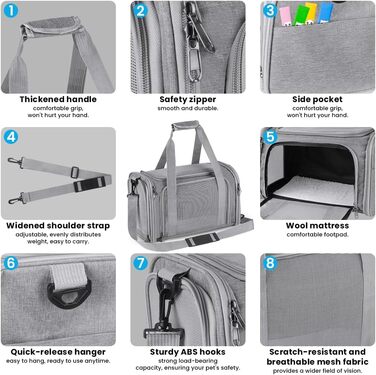 1

Thickened handle
comfortable grip, won't hurt your hand.

2

Safety zipper
smooth and durable.

3

Side pocket
comfortable grip, won't hurt your hand.

4

Widened shoulder strap
adjustable, evenly distributes weight, easy to carry.

5

Wool mattress
comfortable footpad.

6

Quick-release hanger
easy to hang, ready to use anytime.

7

Sturdy ABS hooks
strong load-bearing capacity, ensuring your pet's safety.

8

Scratch-resistant and breathable mesh fabric
provides a wider field of vision.