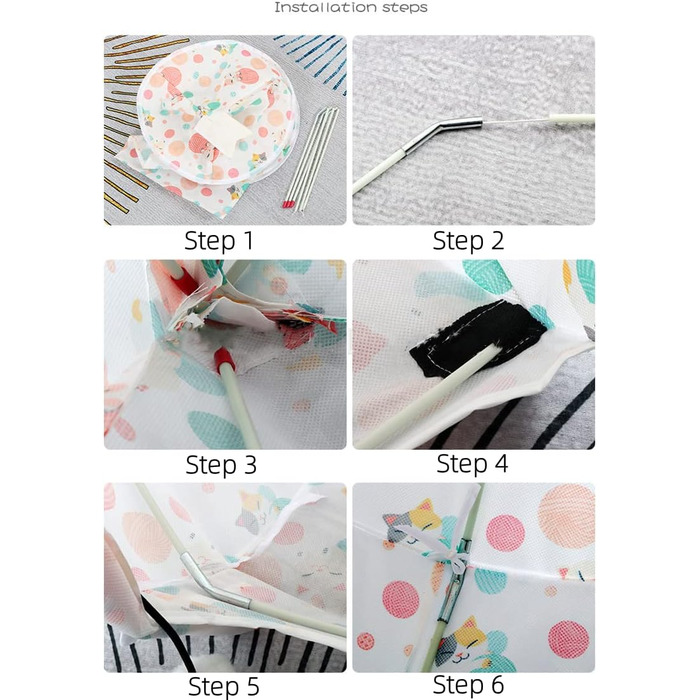 Installation steps

Step 1

Step 2

Step 3

Step 4

Step 5

Step 6