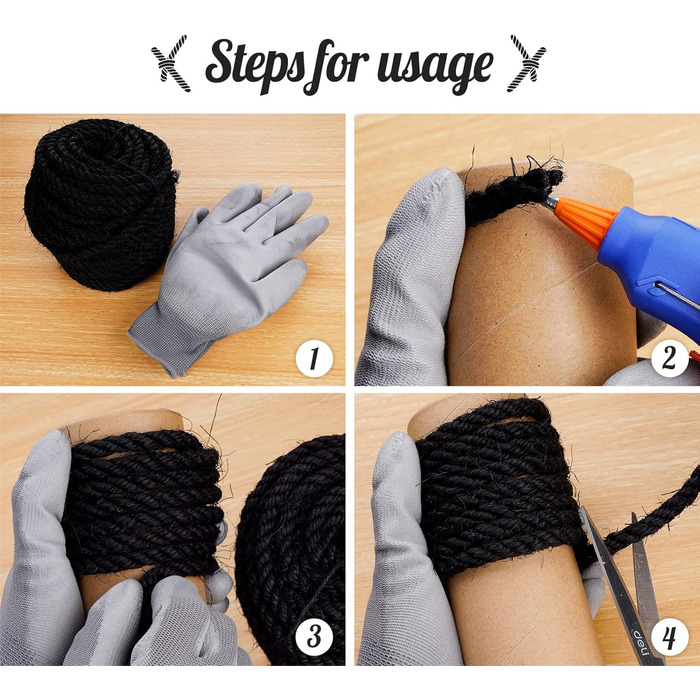 Steps for usage

1

2

3

4

deli