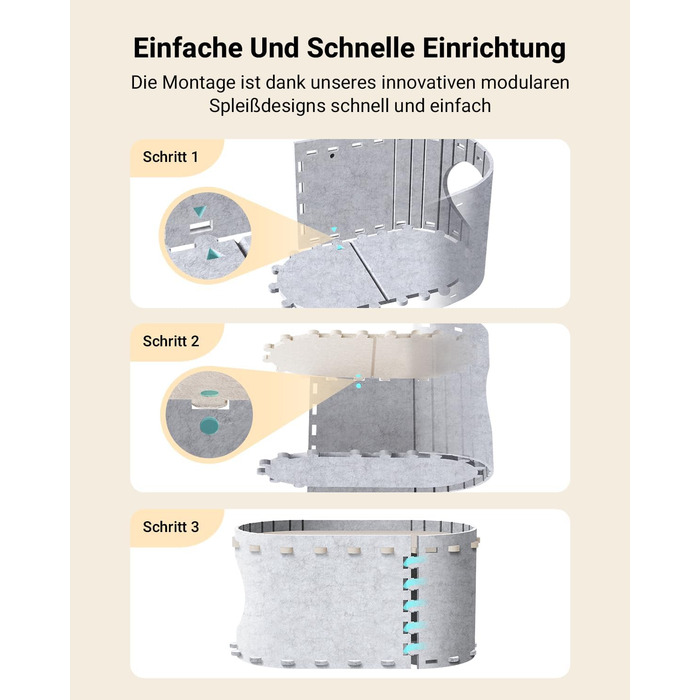 Einfache Und Schnelle Einrichtung

Die Montage ist dank unseres innovativen modularen Spleißdesigns schnell und einfach

Schritt 1

Schritt 2

Schritt 3