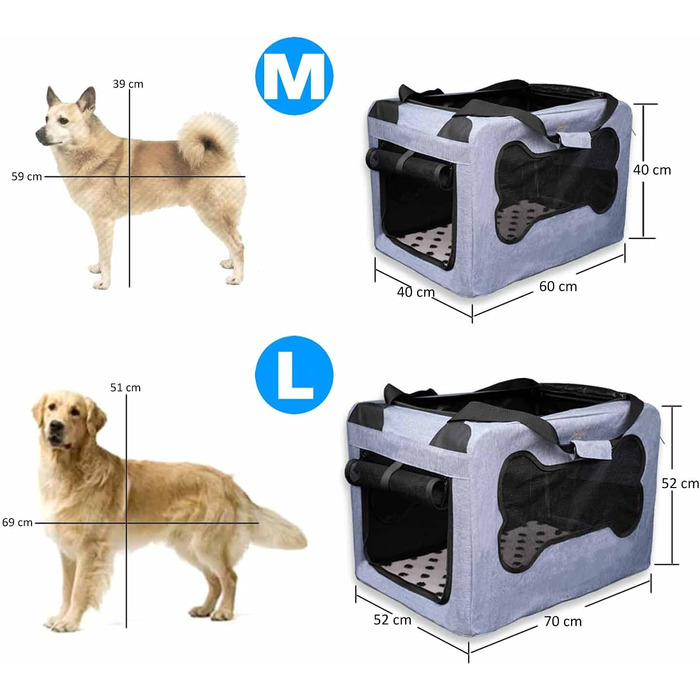 M

39 cm

59 cm

40 cm

40 cm

60 cm

L

51 cm

69 cm

52 cm

52 cm

70 cm