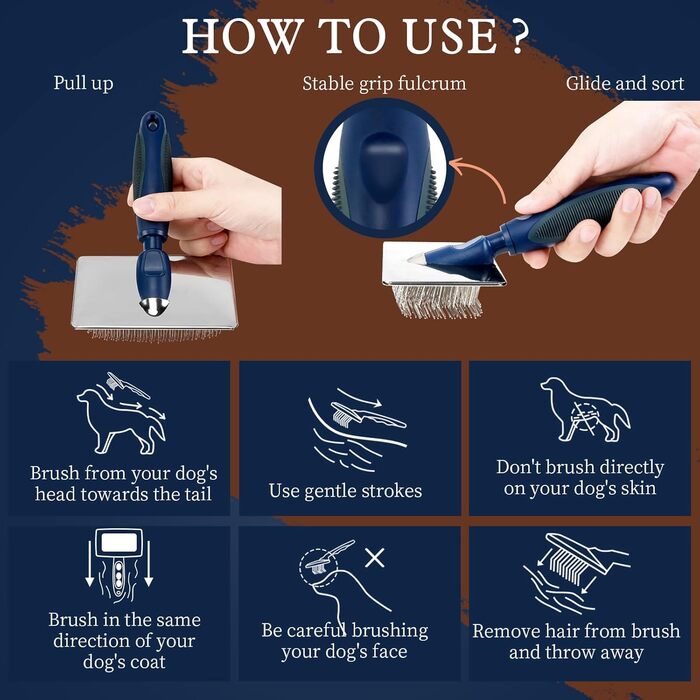 HOW TO USE ?

Pull up

Stable grip fulcrum

Glide and sort

Brush from your dog's head towards the tail

Use gentle strokes

Don't brush directly on your dog's skin

Brush in the same direction of your dog's coat

Be careful brushing your dog's face

Remove hair from brush and throw away