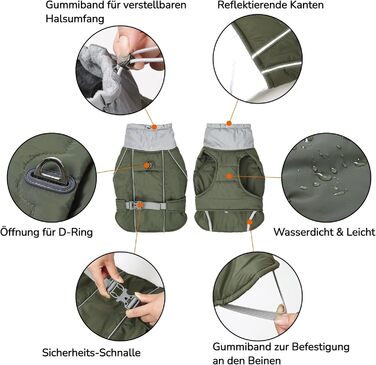 Gummiband für verstellbaren Halsumfang

Reflektierende Kanten

Öffnung für D-Ring

Wasserdicht & Leicht

Sicherheits-Schnalle

Gummiband zur Befestigung an den Beinen