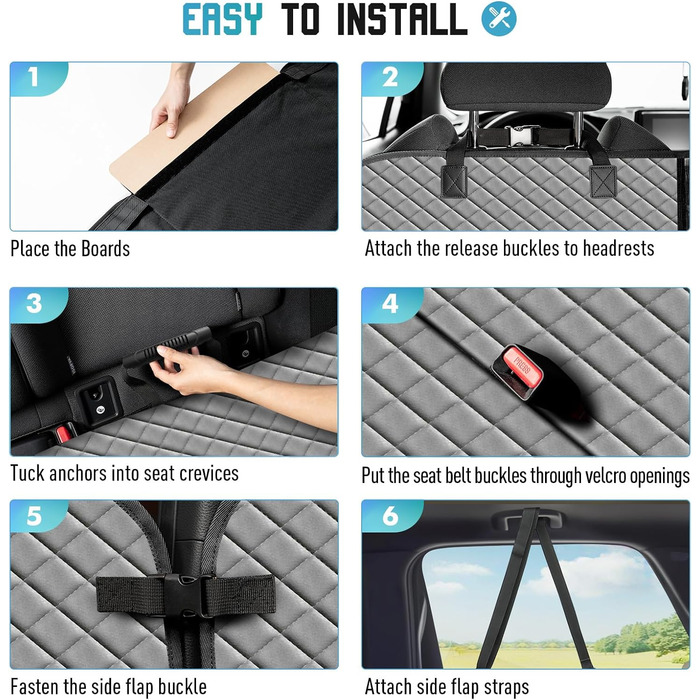 EASY TO INSTALL

1

Place the Boards

2

Attach the release buckles to headrests

3

Tuck anchors into seat crevices

4

PRESS

Put the seat belt buckles through velcro openings

5

Fasten the side flap buckle

6

Attach side flap straps