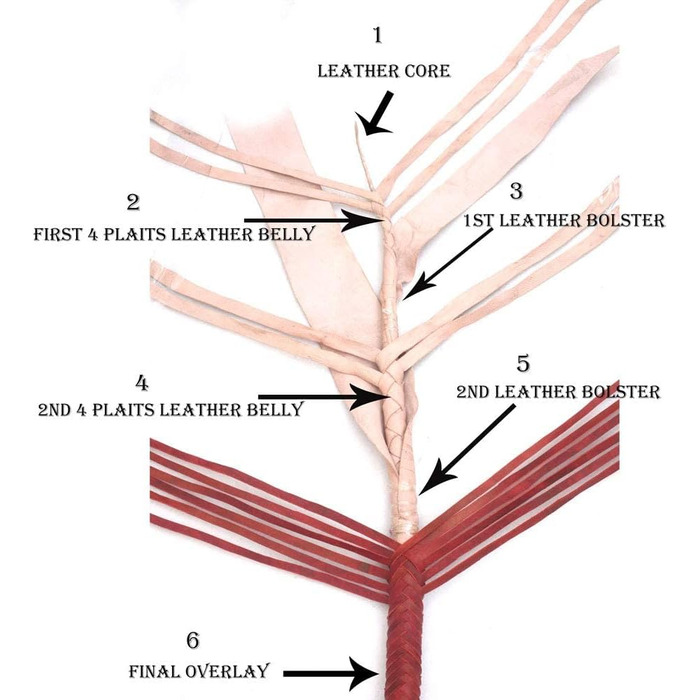 1
LEATHER CORE

2
FIRST 4 PLAITS LEATHER BELLY

3
1ST LEATHER BOLSTER

4
2ND 4 PLAITS LEATHER BELLY

5
2ND LEATHER BOLSTER

6
FINAL OVERLAY