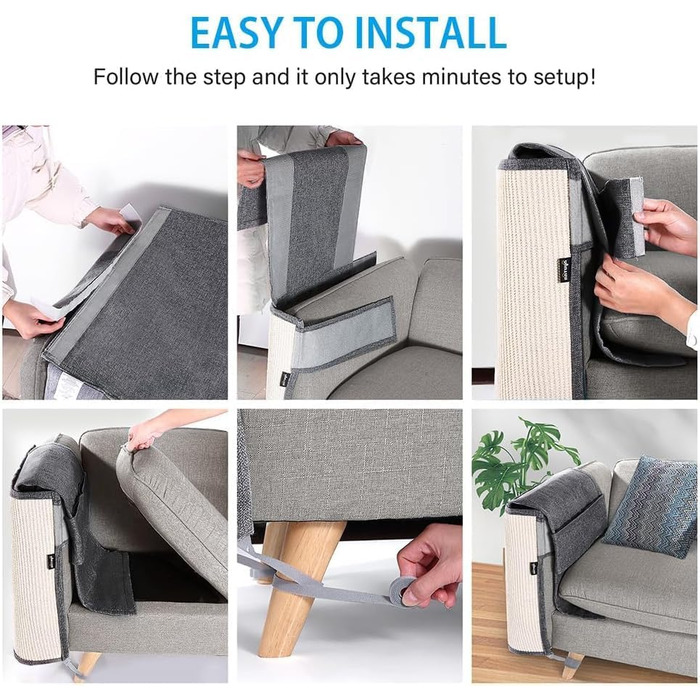 EASY TO INSTALL

Follow the step and it only takes minutes to setup!