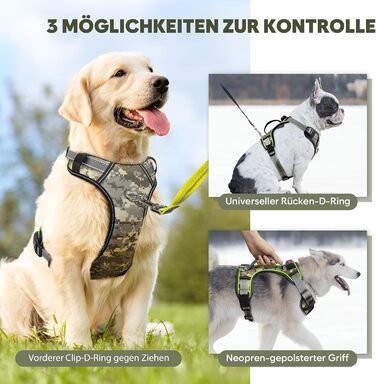 3 MÖGLICHKEITEN ZUR KONTROLLE

Universeller Rücken-D-Ring

Vorderer Clip-D-Ring gegen Ziehen

Neopren-gepolsterter Griff