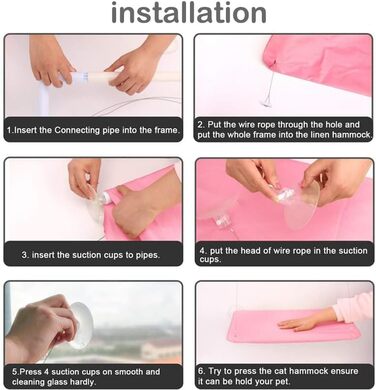 installation

1.Insert the Connecting pipe into the frame.

2. Put the wire rope through the hole and put the whole frame into the linen hammock.

3. insert the suction cups to pipes.

4. put the head of wire rope in the suction cups.

5.Press 4 suction cups on smooth and cleaning glass hardly.

6. Try to press the cat hammock ensure it can be hold your pet.