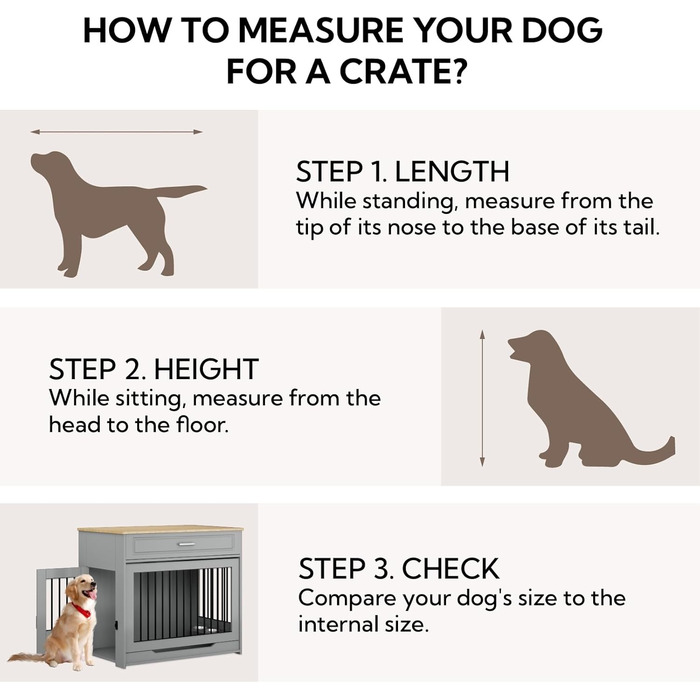 HOW TO MEASURE YOUR DOG FOR A CRATE?

STEP 1. LENGTH
While standing, measure from the tip of its nose to the base of its tail.

STEP 2. HEIGHT
While sitting, measure from the head to the floor.

STEP 3. CHECK
Compare your dog's size to the internal size.