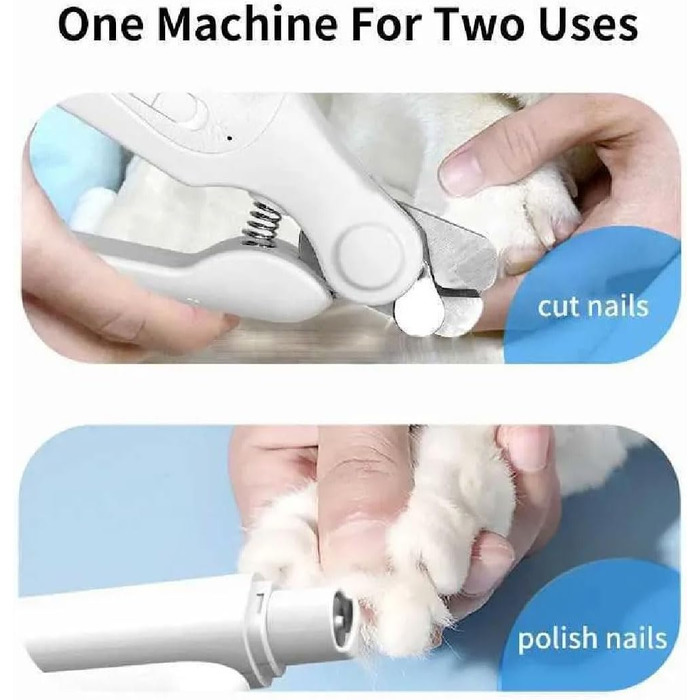 One Machine For Two Uses

cut nails

polish nails