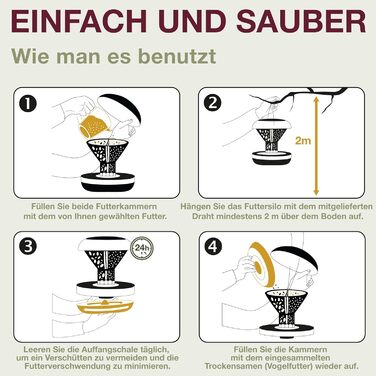 EINFACH UND SAUBER

Wie man es benutzt

1

Füllen Sie beide Futterkammern mit dem von Ihnen gewählten Futter.

2

2m

Hängen Sie das Futtersilo mit dem mitgelieferten Draht mindestens 2 m über dem Boden auf.

3

24h

Leeren Sie die Auffangschale täglich, um ein Verschütten zu vermeiden und die Futterverschwendung zu minimieren.

4

Füllen Sie die Kammern mit dem eingesammelten Trockensamen (Vogelfutter) wieder auf.