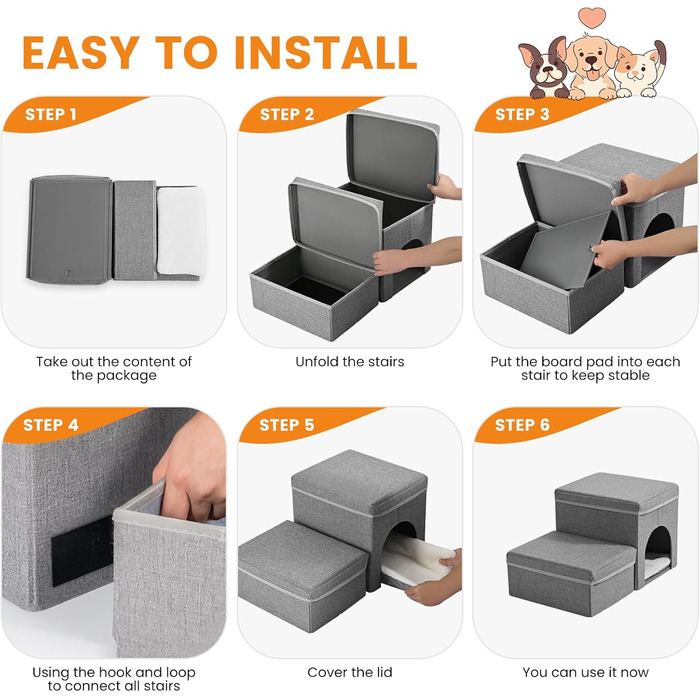 EASY TO INSTALL

STEP 1

Take out the content of the package

STEP 2

Unfold the stairs

STEP 3

Put the board pad into each stair to keep stable

STEP 4

Using the hook and loop to connect all stairs

STEP 5

Cover the lid

STEP 6

You can use it now