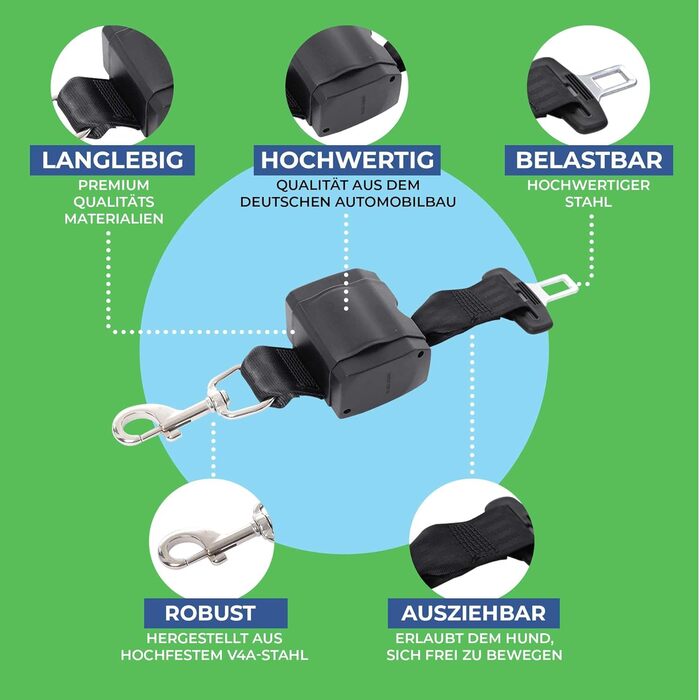 LANGLEBIG
PREMIUM QUALITÄTS MATERIALIEN

HOCHWERTIG
QUALITÄT AUS DEM DEUTSCHEN AUTOMOBILBAU

BELASTBAR
HOCHWERTIGER STAHL

ROBUST
HERGESTELLT AUS HOCHFESTEM V4A-STAHL

AUSZIEHBAR
ERLAUBT DEM HUND, SICH FREI ZU BEWEGEN