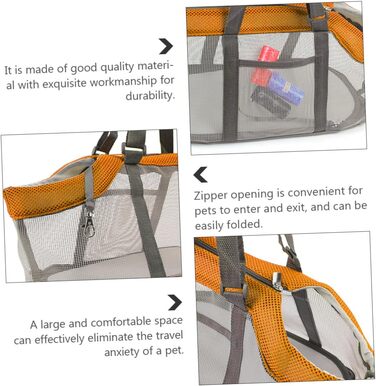 It is made of good quality material with exquisite workmanship for durability.

Zipper opening is convenient for pets to enter and exit, and can be easily folded.

A large and comfortable space can effectively eliminate the travel anxiety of a pet.