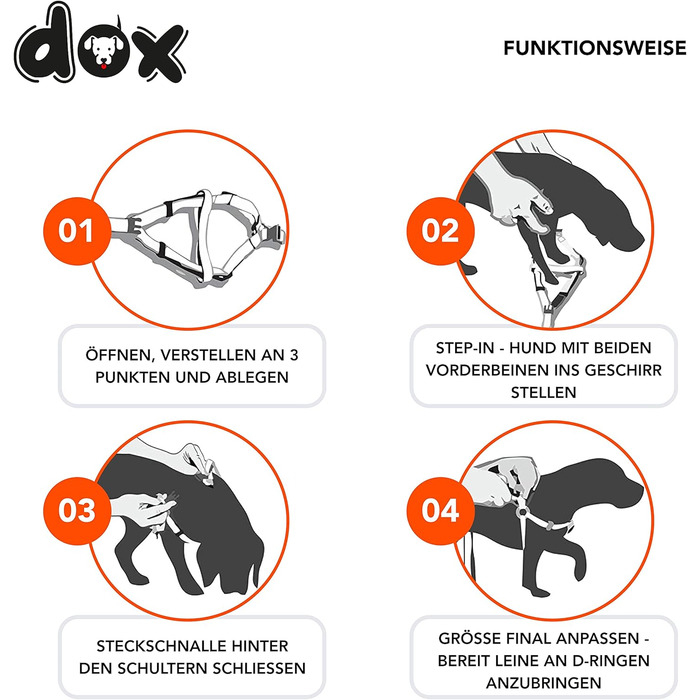 dox

FUNKTIONSWEISE

01

ÖFFNEN, VERSTELLEN AN 3 PUNKTEN UND ABLEGEN

02

STEP-IN - HUND MIT BEIDEN VORDERBEINEN INS GESCHIRR STELLEN

03

STECKSCHNALLE HINTER DEN SCHULTERN SCHLIESSEN

04

GRÖSSE FINAL ANPASSEN - BEREIT LEINE AN D-RINGEN ANZUBRINGEN