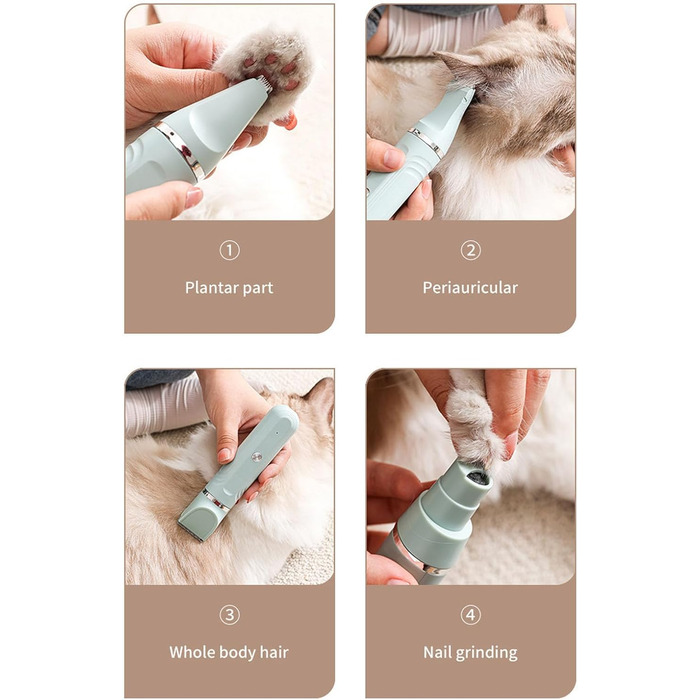 ①

Plantar part

②

Periauricular

③

Whole body hair

④

Nail grinding